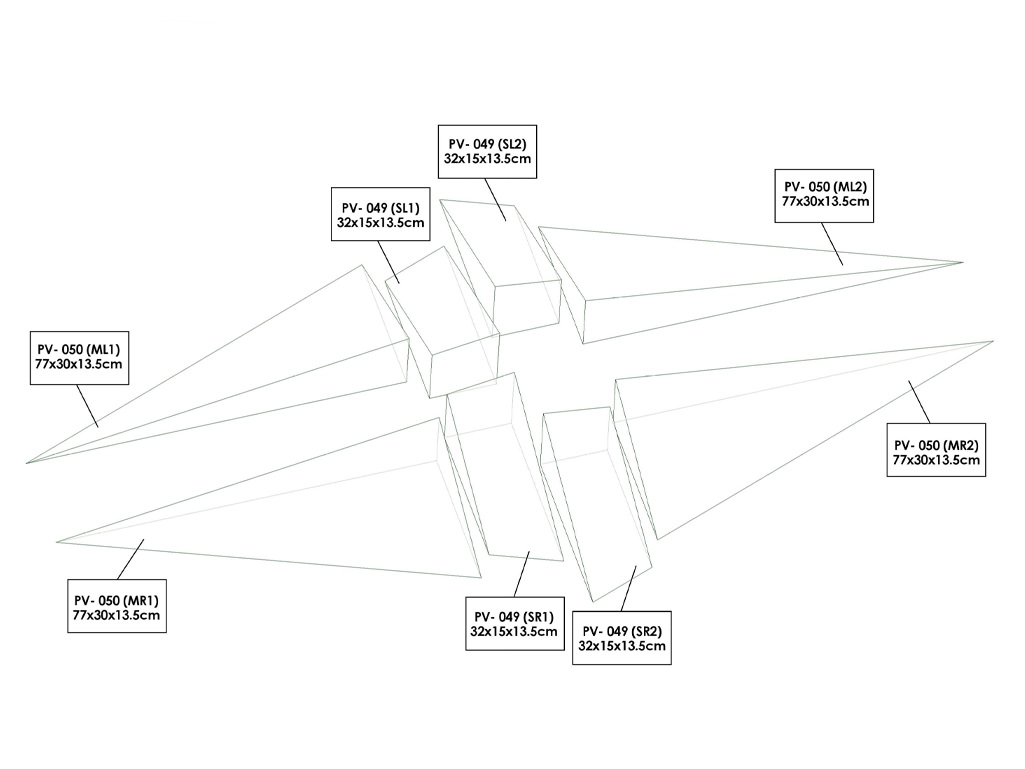 PV- 049 (SL2)
32x15x13.5cm

PV- 049 (SL1)
32x15x13.5cm

PV- 050 (ML2)
77x30x13.5cm

PV- 050 (ML1)
77x30x13.5cm

PV- 050 (MR2)
77x30x13.5cm

PV- 050 (MR1)
77x30x13.5cm

PV- 049 (SR1)
32x15x13.5cm

PV- 049 (SR2)
32x15x13.5cm