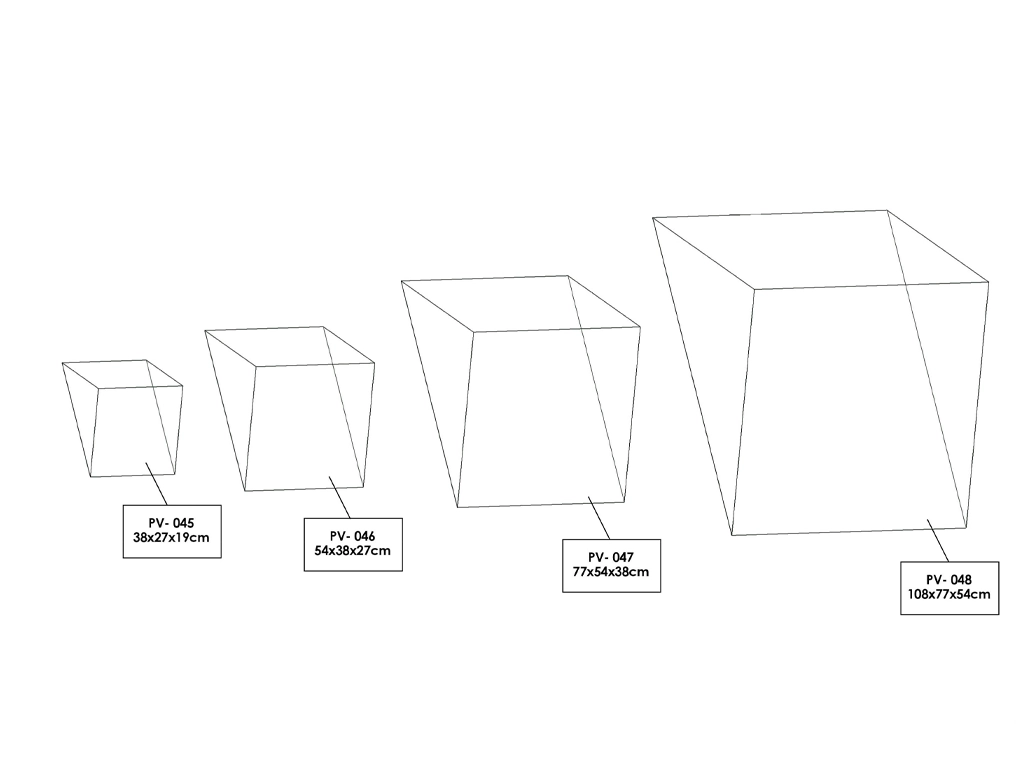 PV- 045
38x27x19cm

PV- 046
54x38x27cm

PV- 047
77x54x38cm

PV- 048
108x77x54cm